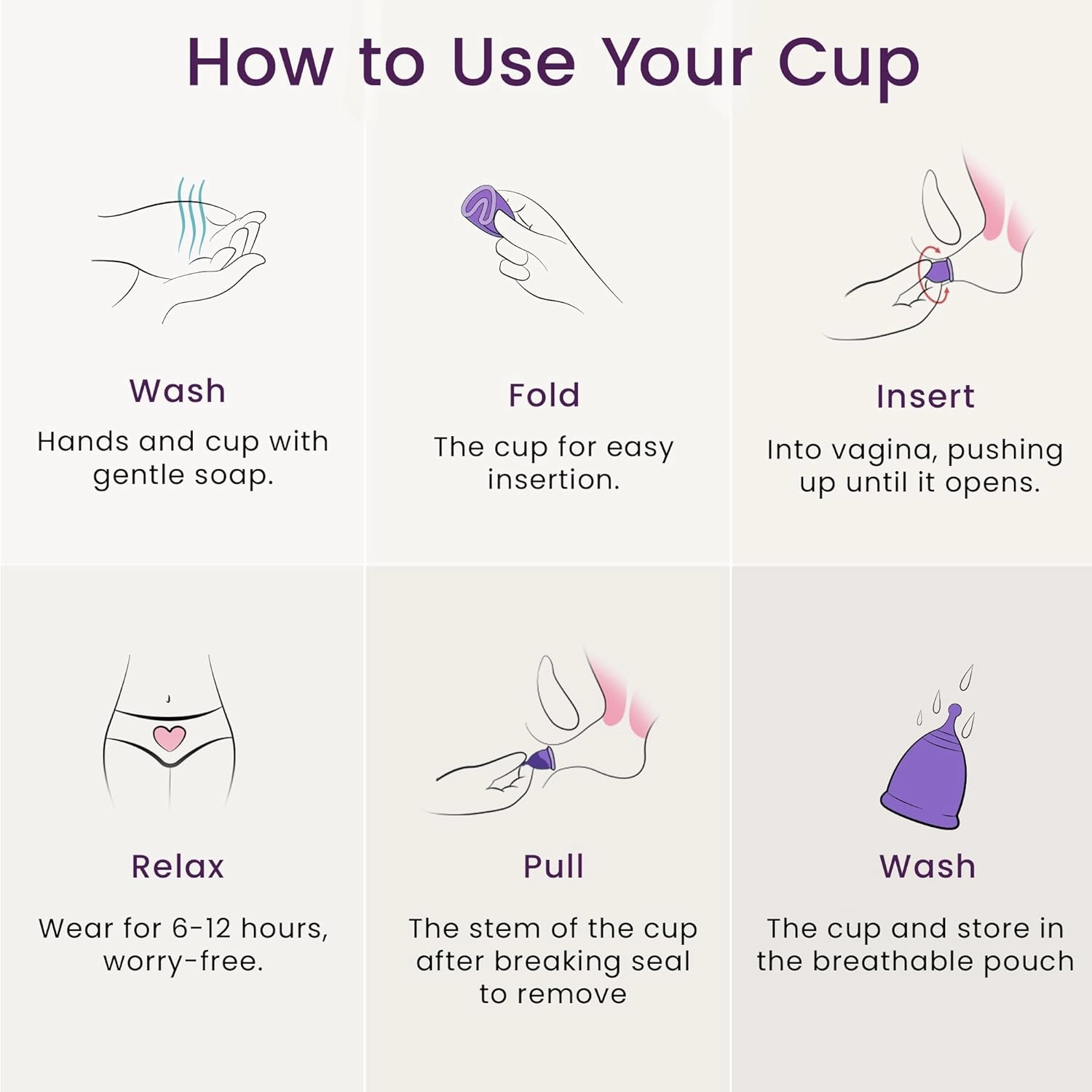 How to Use Your Cup

Wash

Hands and cup with gentle soap.

Fold

The cup for easy insertion.

Insert

Into vagina, pushing up until it opens.

Relax

Wear for 6-12 hours, worry-free.

Pull

The stem of the cup after breaking seal to remove

Wash

The cup and store in the breathable pouch