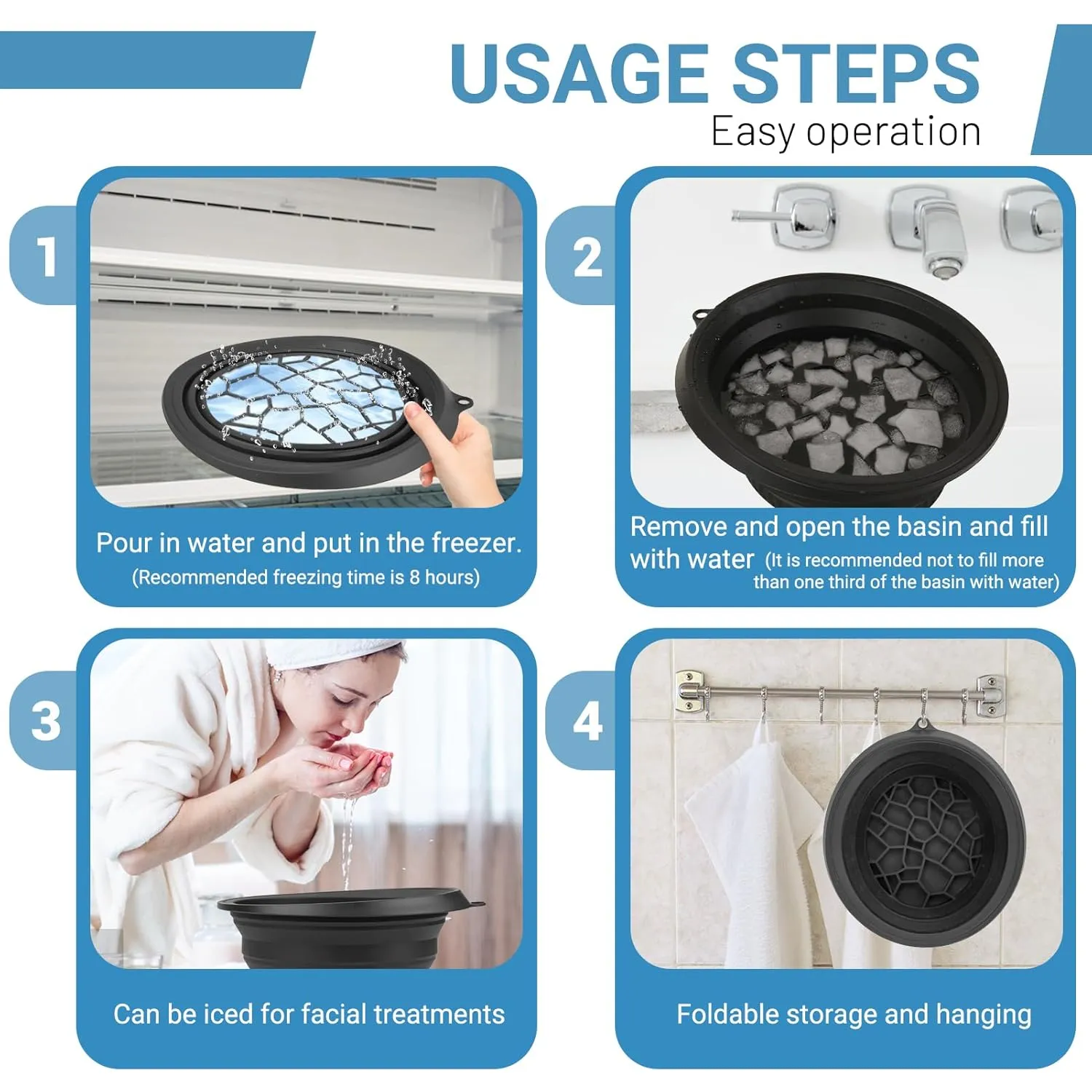 USAGE STEPS
Easy operation

1

Pour in water and put in the freezer.
(Recommended freezing time is 8 hours)

2

Remove and open the basin and fill with water (It is recommended not to fill more than one third of the basin with water)

3

Can be iced for facial treatments

4

Foldable storage and hanging