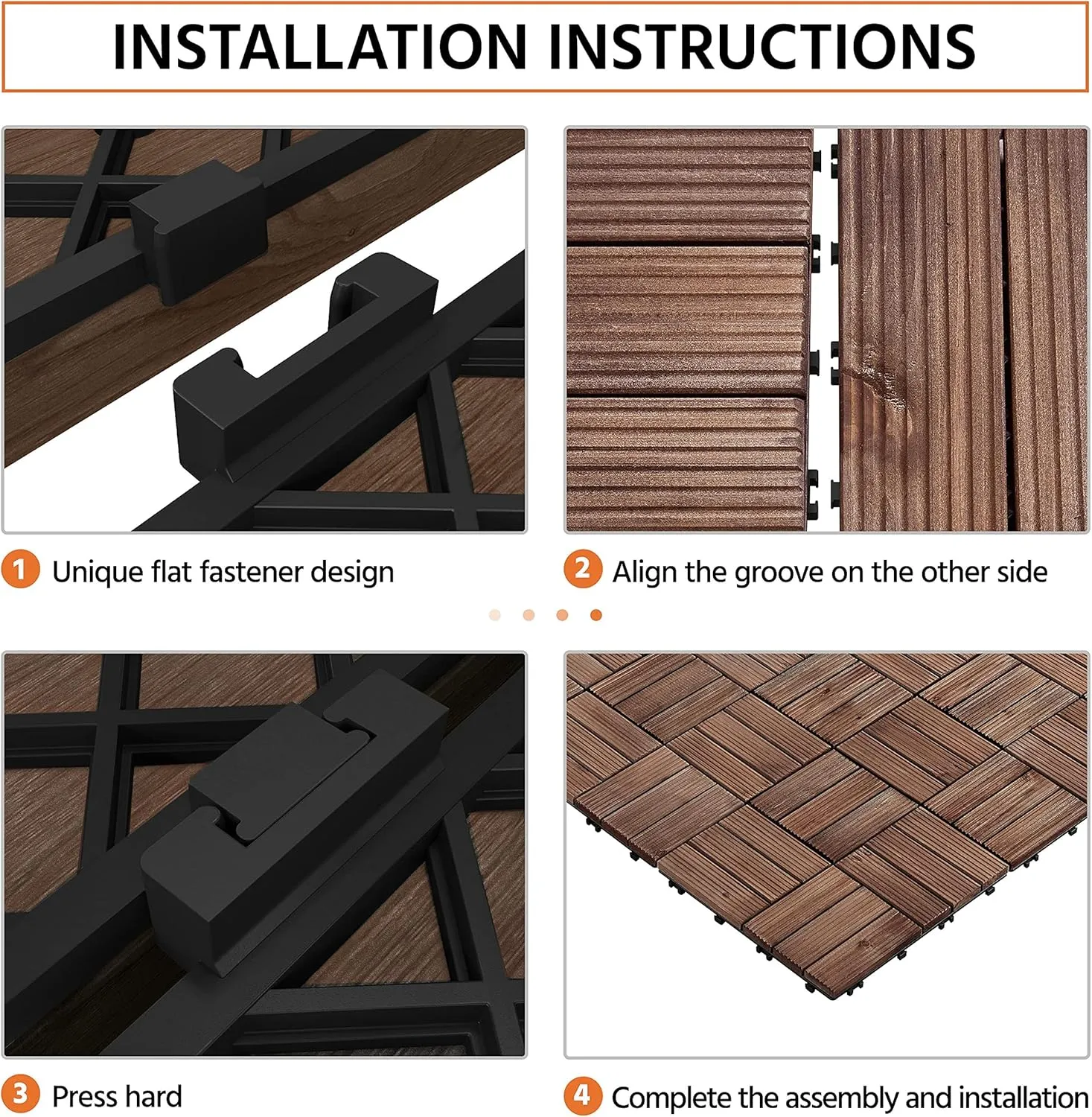 INSTALLATION INSTRUCTIONS

1 Unique flat fastener design

2 Align the groove on the other side

3 Press hard

4 Complete the assembly and installation