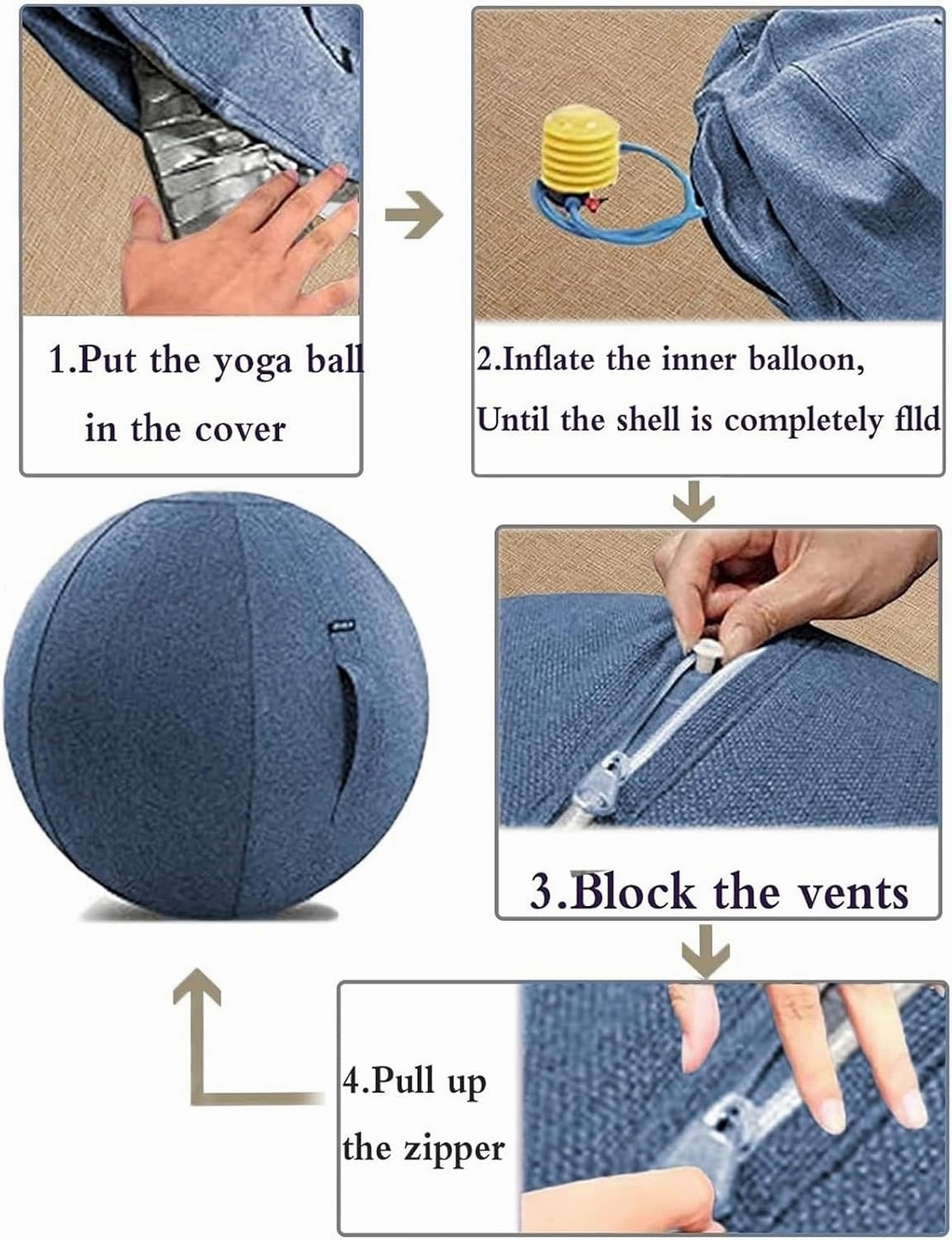 1.Put the yoga ball in the cover

2.Inflate the inner balloon, Until the shell is completely flld

3.Block the vents

4.Pull up the zipper